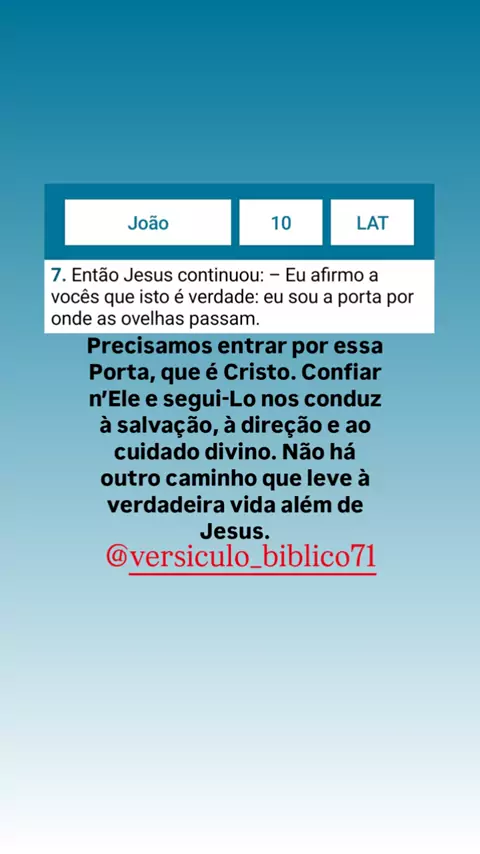 João

10

LAT

7. Então Jesus continuou: – Eu afirmo a vocês que isto é verdade: eu sou a porta por onde as ovelhas passam.

Precisamos entrar por essa Porta, que é Cristo. Confiar n'Ele e segui-Lo nos conduz à salvação, à direção e ao cuidado divino. Não há outro caminho que leve à verdadeira vida além de Jesus.

@versiculo_biblico71