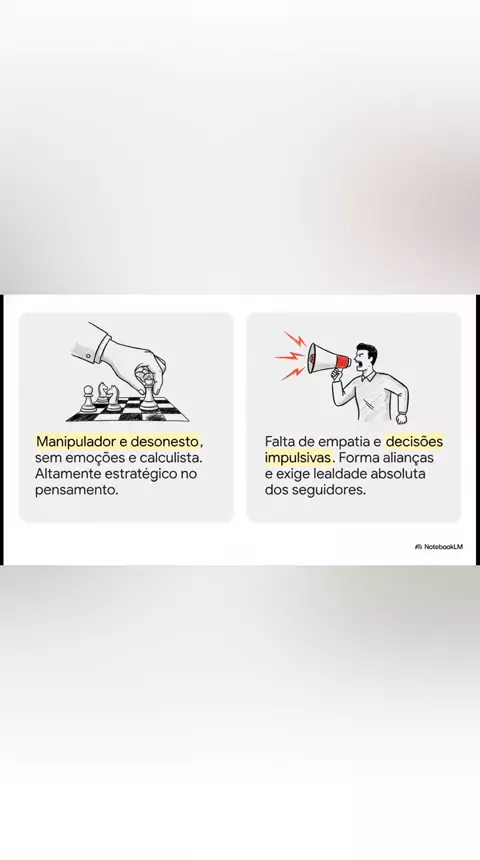 Manipulador e desonesto, sem emoções e calculista. Altamente estratégico no pensamento.

Falta de empatia e decisões impulsivas. Forma alianças e exige lealdade absoluta dos seguidores.

NotebookLM