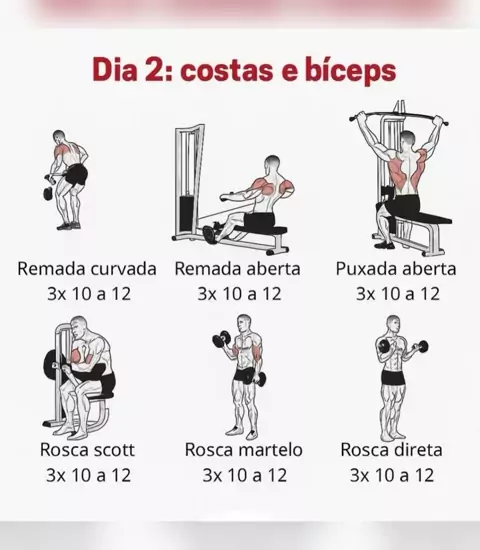 Dia 2: costas e bíceps

Remada curvada
3x 10 a 12

Remada aberta
3x 10 a 12

Puxada aberta
3x 10 a 12

Rosca scott
3x 10 a 12

Rosca martelo
3x 10 a 12

Rosca direta
3x 10 a 12