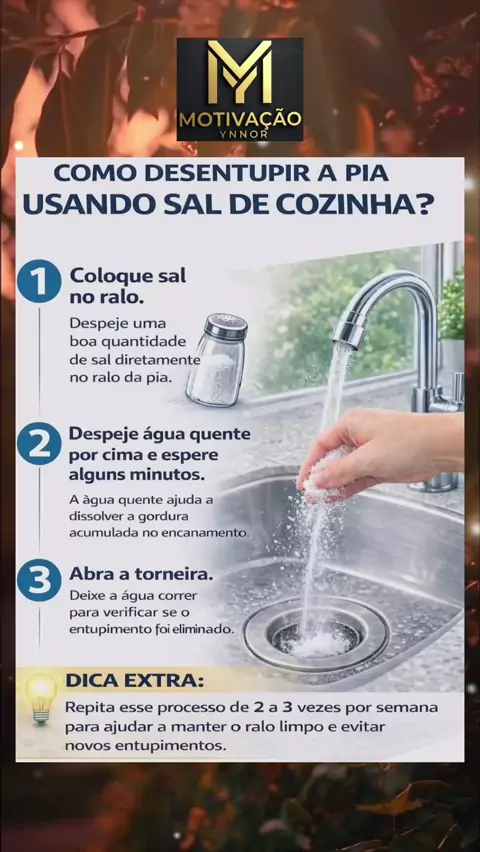 MY
MOTIVAÇÃO
YNNOR

COMO DESENTUPIR A PIA
USANDO SAL DE COZINHA?

1 Coloque sal no ralo.
Despeje uma boa quantidade de sal diretamente no ralo da pia.

2 Despeje água quente por cima e espere alguns minutos.
A àgua quente ajuda a dissolver a gordura acumulada no encanamento.

3 Abra a torneira.
Deixe a água correr para verificar se o entupimento foi eliminado.

DICA EXTRA:
Repita esse processo de 2 a 3 vezes por semana para ajudar a manter o ralo limpo e evitar novos entupimentos.