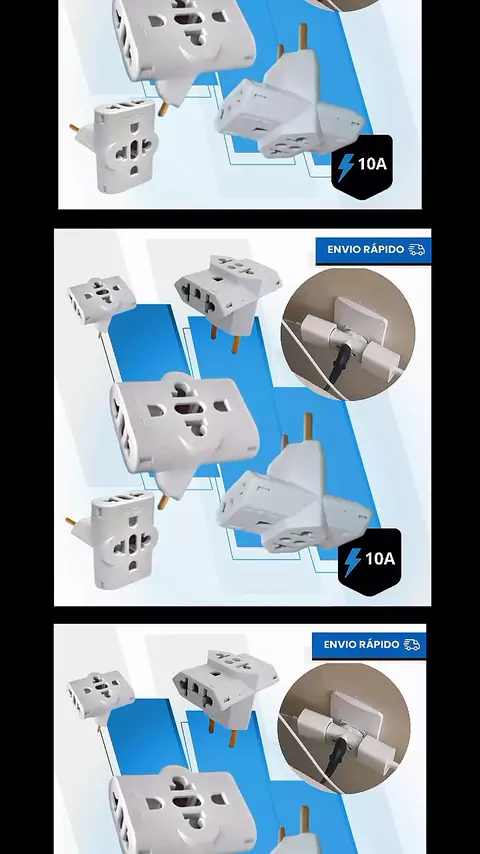 10A

ENVIO RÁPIDO

10A

ENVIO RÁPIDO