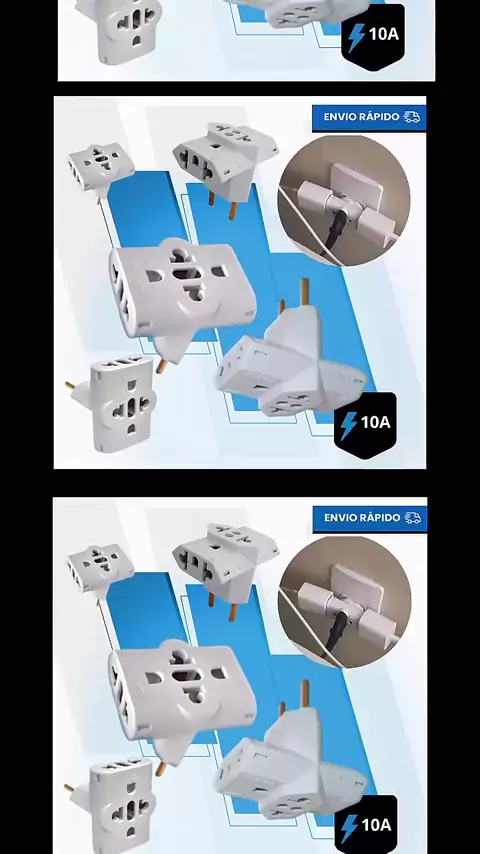 10A

ENVIO RÁPIDO

10A

ENVIO RÁPIDO

10A