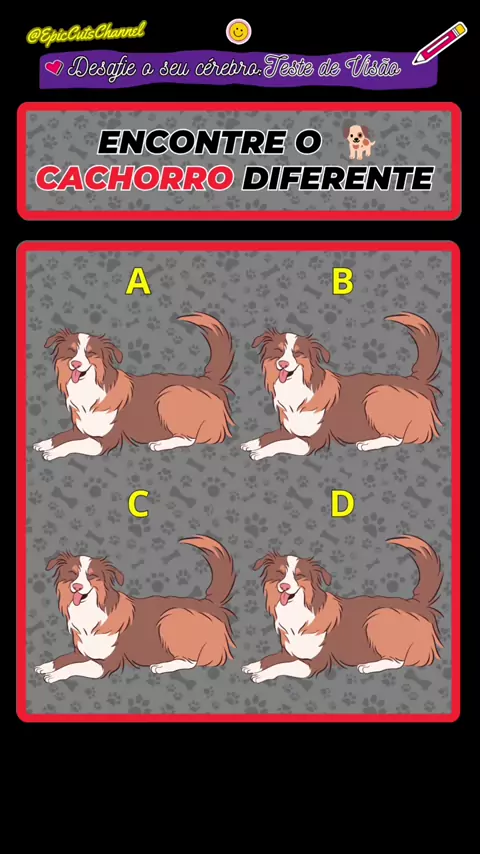 @EpicCutsChannel

Desafie o seu cérebro.Teste de Visão

ENCONTRE O CACHORRO DIFERENTE

A

B

C

D