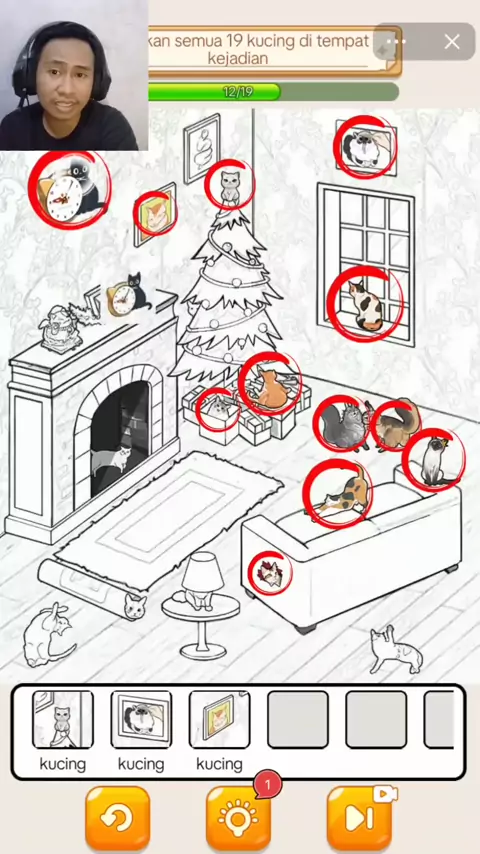 kan semua 19 kucing di tempat kejadian

12/19

kucing
kucing
kucing

1