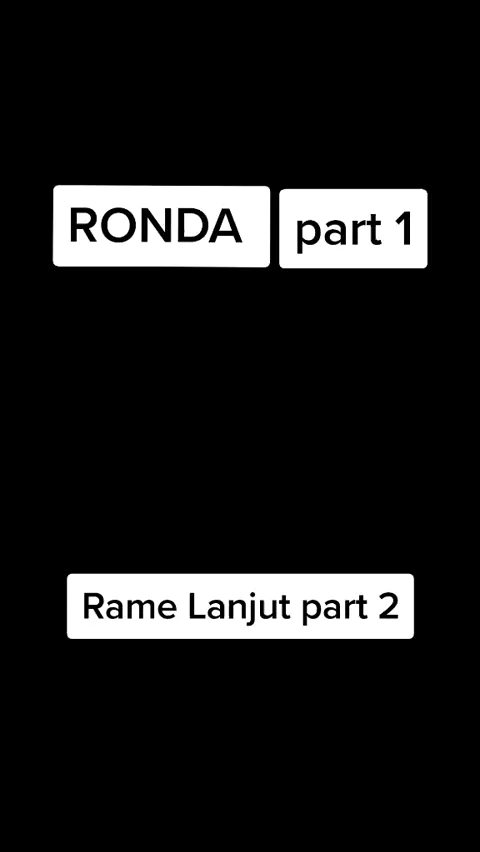 RONDA part 1

Rame Lanjut part 2