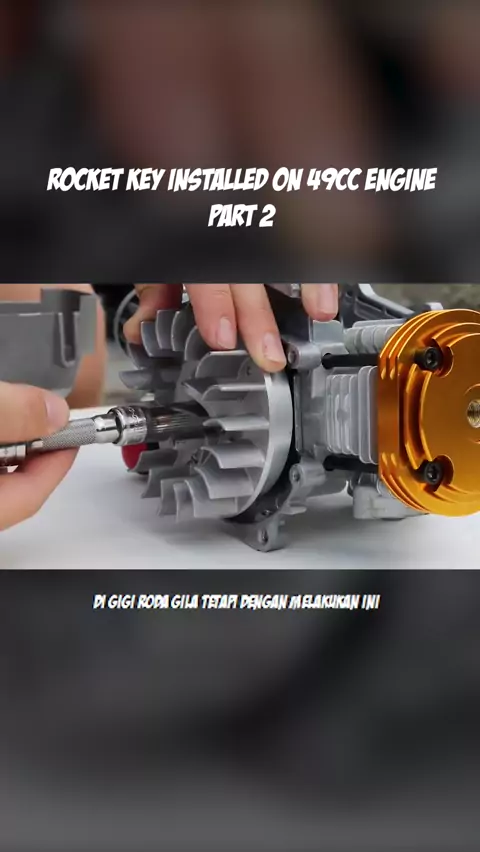 ROCKET KEY INSTALLED ON 49CC ENGINE
PART 2

DI GIGI RODA GILA TETAPI DENGAN MELAKUKAN INI