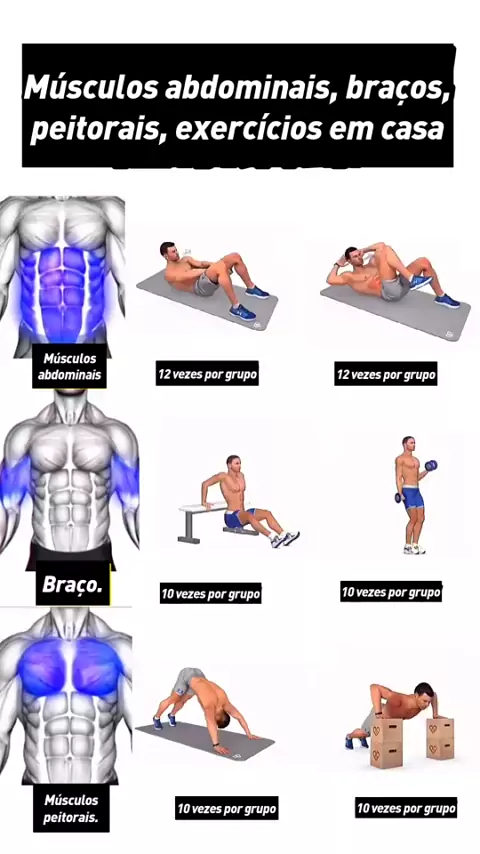 Músculos abdominais, braços, peitorais, exercícios em casa

Músculos abdominais

12 vezes por grupo

12 vezes por grupo

Braço.

10 vezes por grupo

10 vezes por grupo

Músculos peitorais.

10 vezes por grupo

10 vezes por grupo