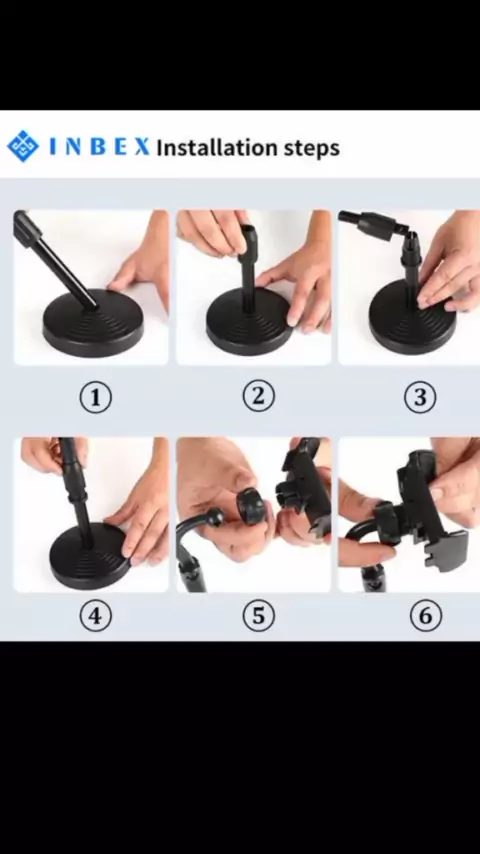 INBEX Installation steps

①

②

③

④

⑤

⑥