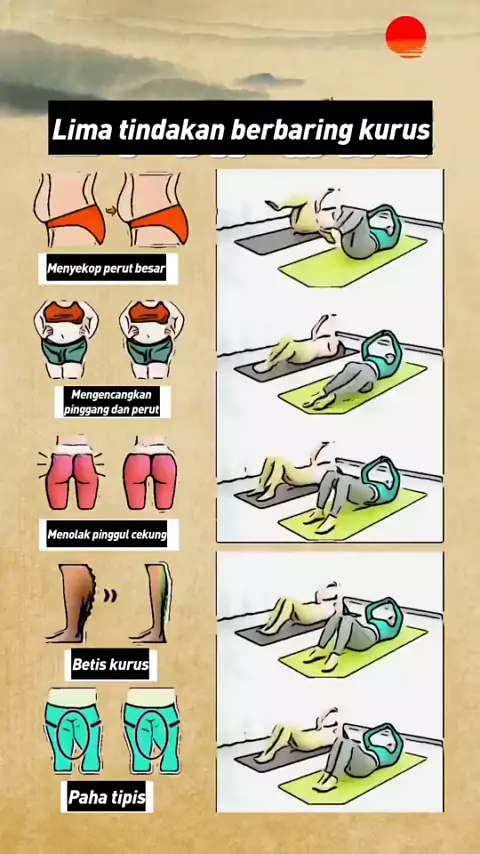 Lima tindakan berbaring kurus

Menyekop perut besar

Mengencangkan pinggang dan perut

Menolak pinggul cekung

Betis kurus

Paha tipis