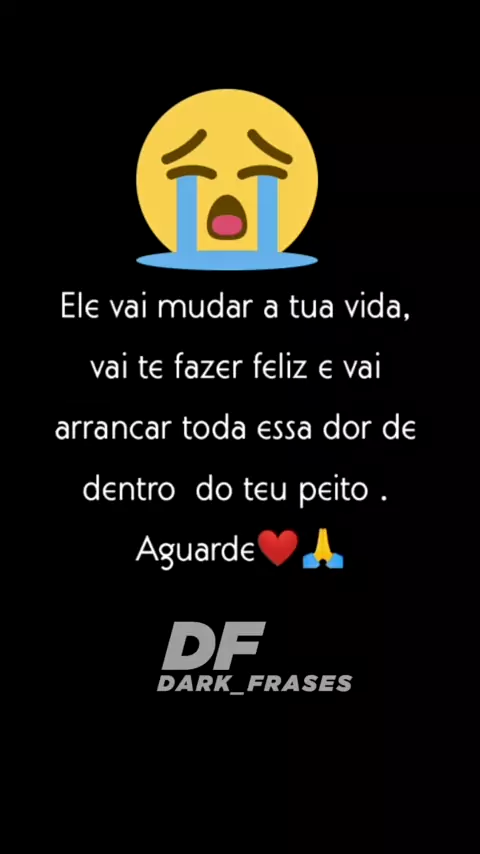 Ele vai mudar a tua vida, vai te fazer feliz e vai arrancar toda essa dor de dentro do teu peito . Aguarde❤️🙏

DF
DARK_FRASES