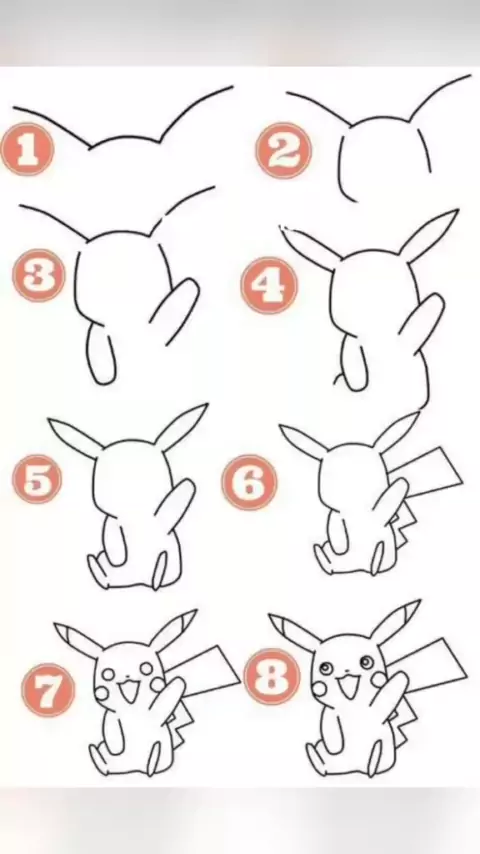 1
2
3
4
5
6
7
8