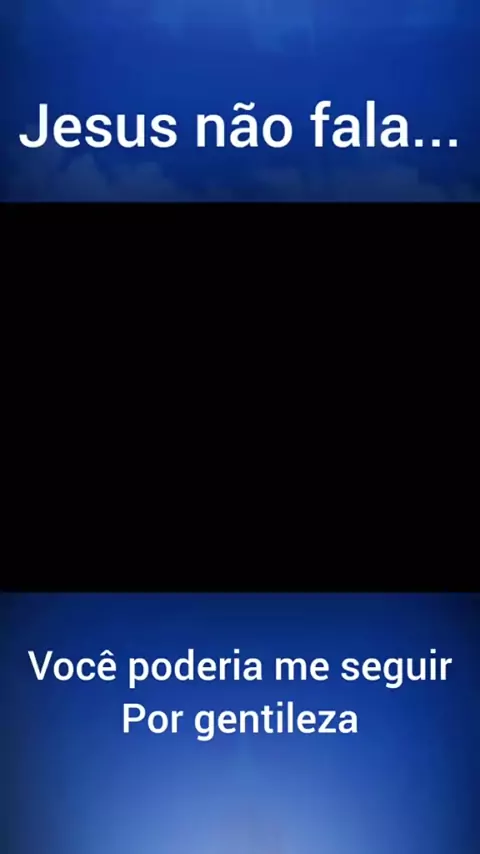 Jesus não fala...

Você poderia me seguir
Por gentileza