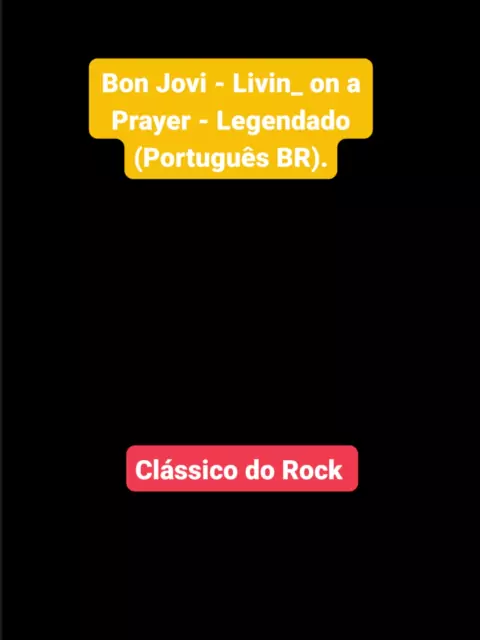 Bon Jovi - Livin_ on a Prayer - Legendado (Português BR).

Clássico do Rock