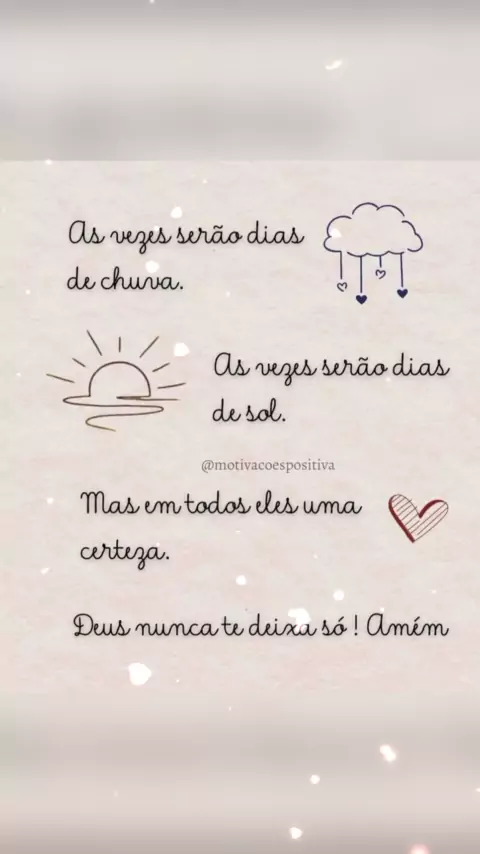 As vezes serão dias de chuva.

As vezes serão dias de sol.

@motivacoespositiva

Mas em todos eles uma certeza.

Deus nunca te deixa só ! Amém