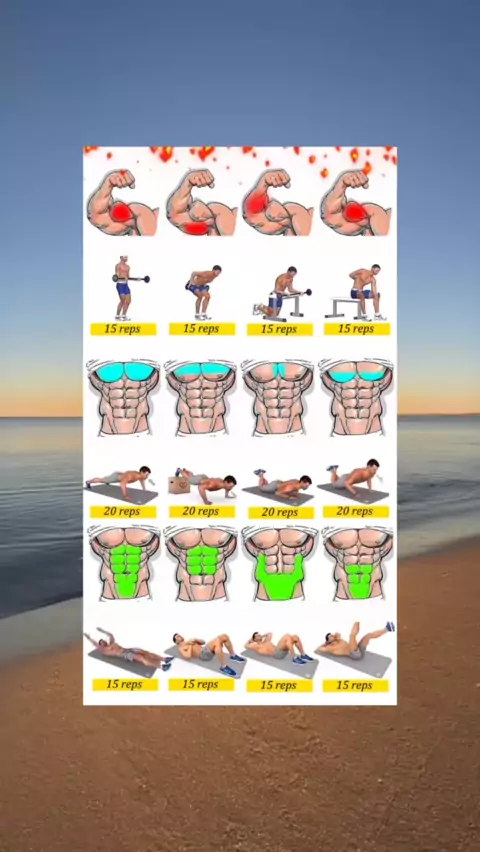 15 reps 15 reps 15 reps 15 reps

20 reps 20 reps 20 reps 20 reps

15 reps 15 reps 15 reps 15 reps