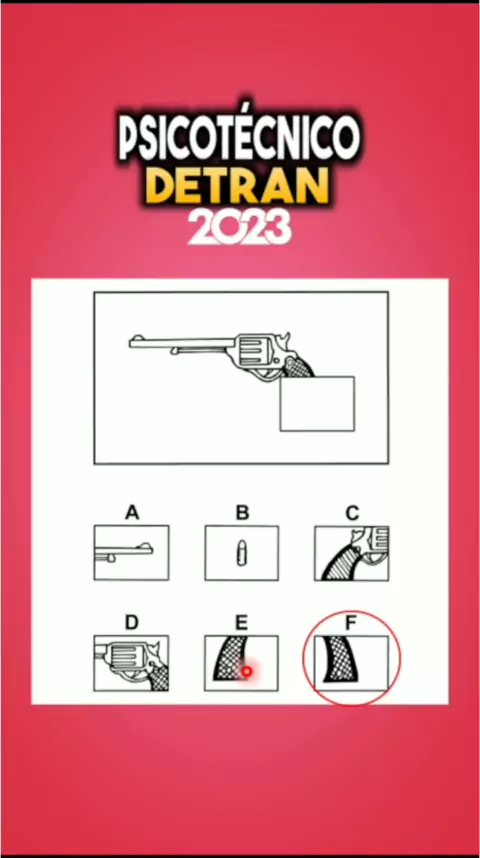 PSICOTÉCNICO
DETRAN
2023

A
B
C
D
E
F