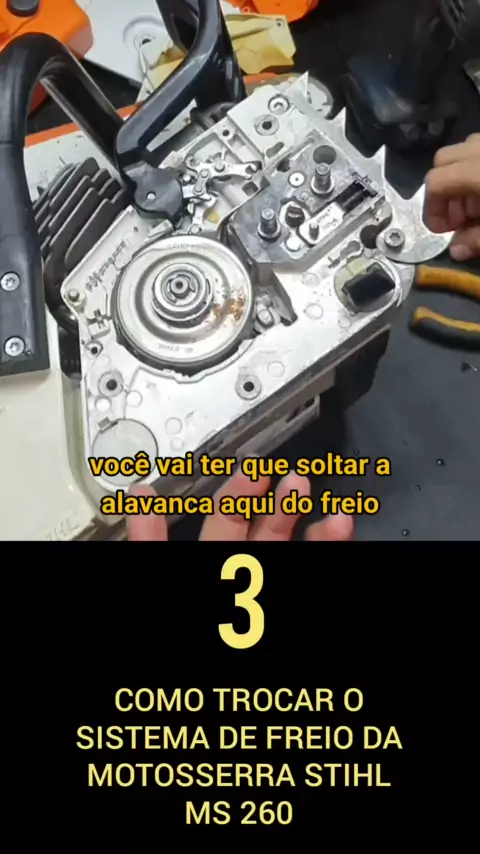 você vai ter que soltar a alavanca aqui do freio

3

COMO TROCAR O SISTEMA DE FREIO DA MOTOSSERRA STIHL MS 260