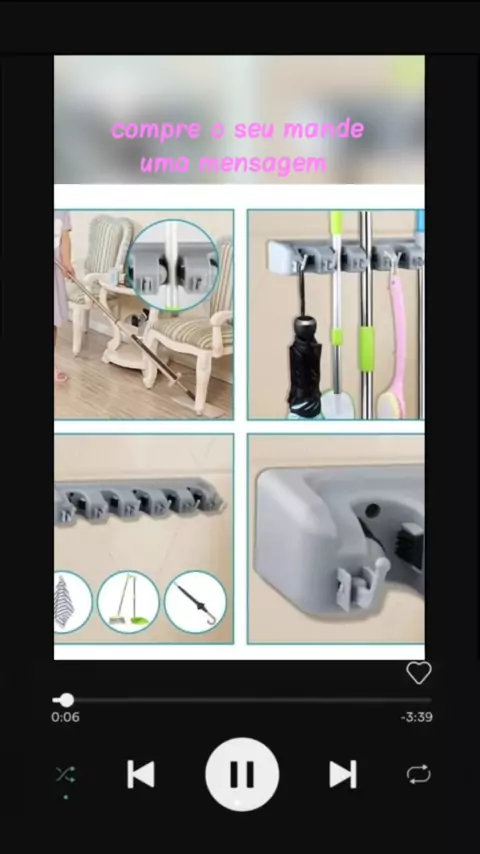 compre o seu mande uma mensagem

0:06

-3:39