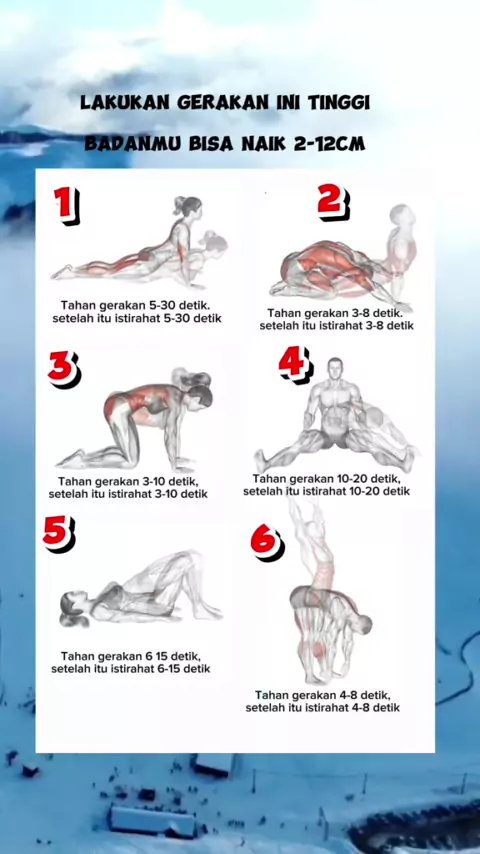 LAKUKAN GERAKAN INI TINGGI BADANMU BISA NAIK 2-12CM

1

Tahan gerakan 5-30 detik. setelah itu istirahat 5-30 detik

2

Tahan gerakan 3-8 detik. setelah itu istirahat 3-8 detik

3

Tahan gerakan 3-10 detik, setelah itu istirahat 3-10 detik

4

Tahan gerakan 10-20 detik, setelah itu istirahat 10-20 detik

5

Tahan gerakan 6 15 detik, setelah itu istirahat 6-15 detik

6

Tahan gerakan 4-8 detik, setelah itu istirahat 4-8 detik