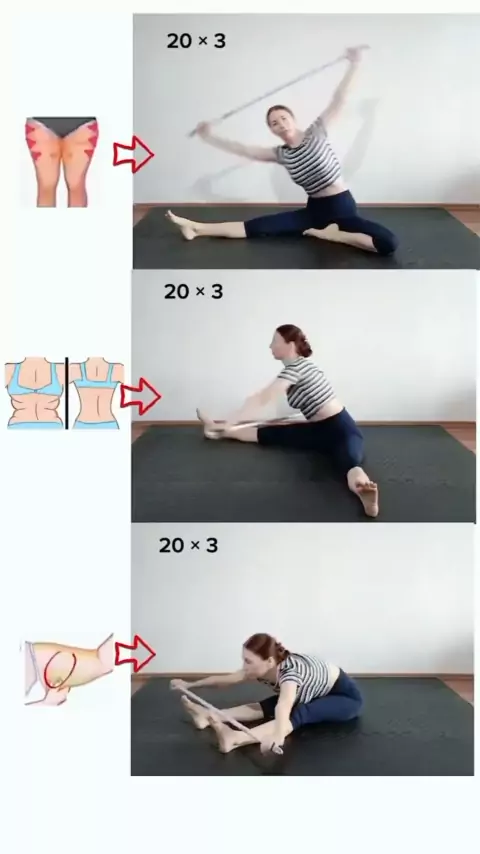 20 × 3

20 × 3

20 × 3