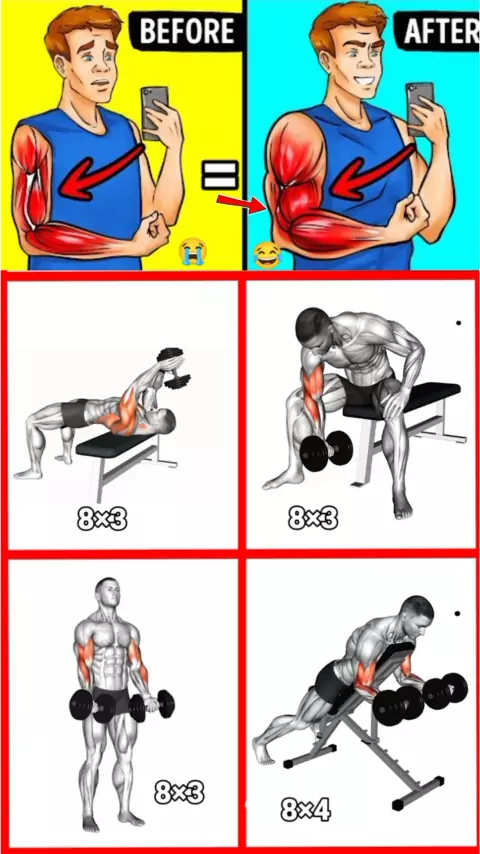 BEFORE

AFTER

=

8×3

8×3

8×3

8×4