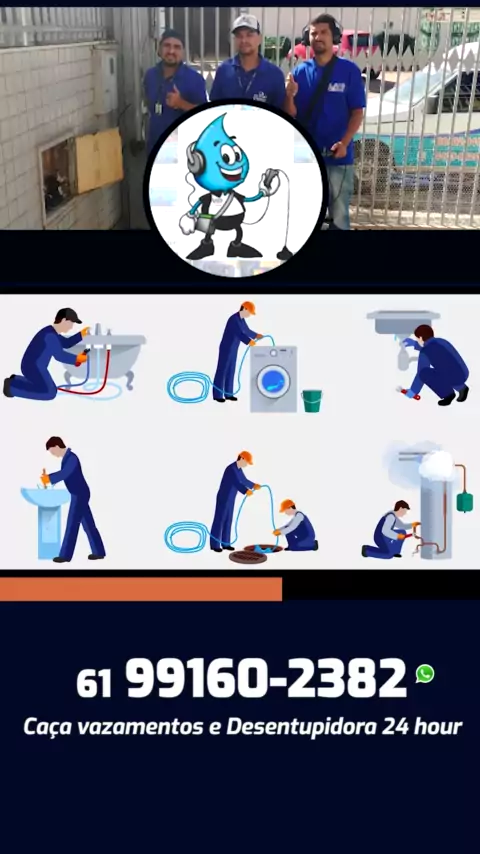 61 99160-2382

Caça vazamentos e Desentupidora 24 hour