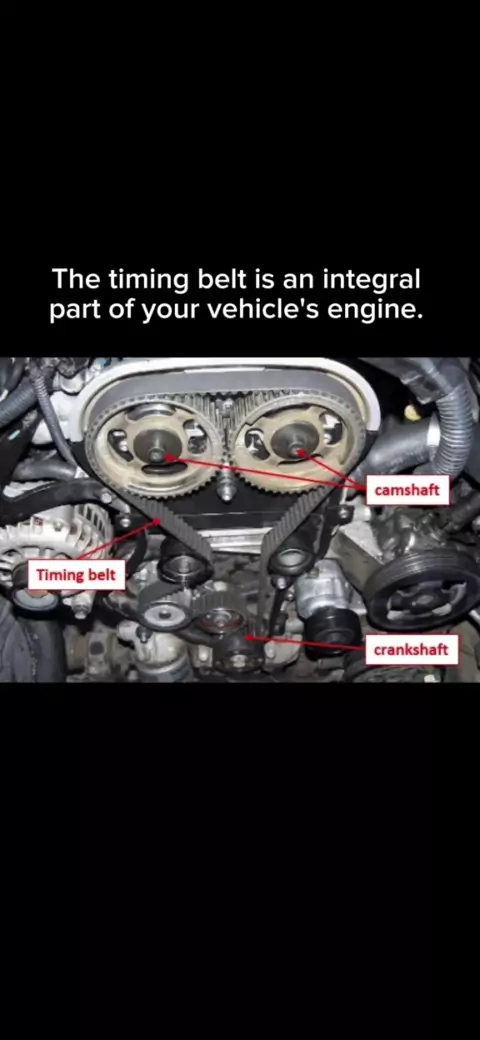 The timing belt is an integral part of your vehicle's engine.

camshaft

Timing belt

crankshaft