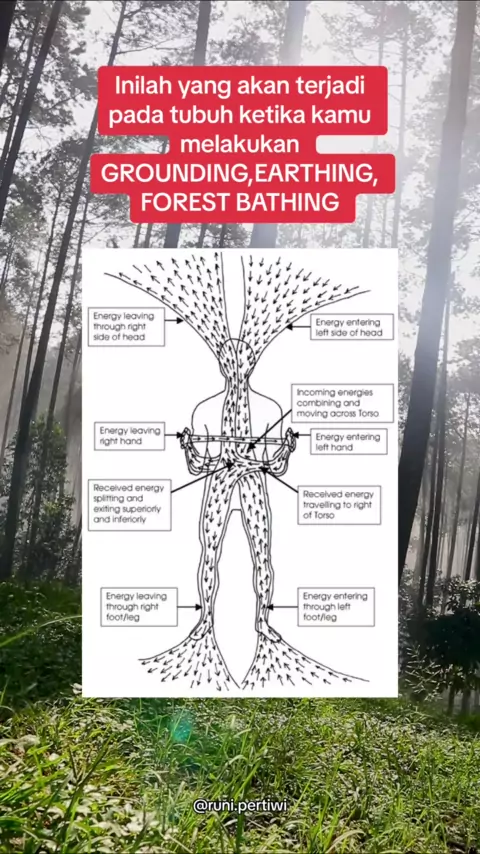 Inilah yang akan terjadi pada tubuh ketika kamu melakukan GROUNDING,EARTHING, FOREST BATHING

Energy leaving through right side of head

Energy entering left side of head

Incoming energies combining and moving across Torso

Energy leaving right hand

Energy entering left hand

Received energy splitting and exiting superiorly and inferiorly

Received energy travelling to right of Torso

Energy leaving through right foot/leg

Energy entering through left foot/leg

@runi.pertiwi