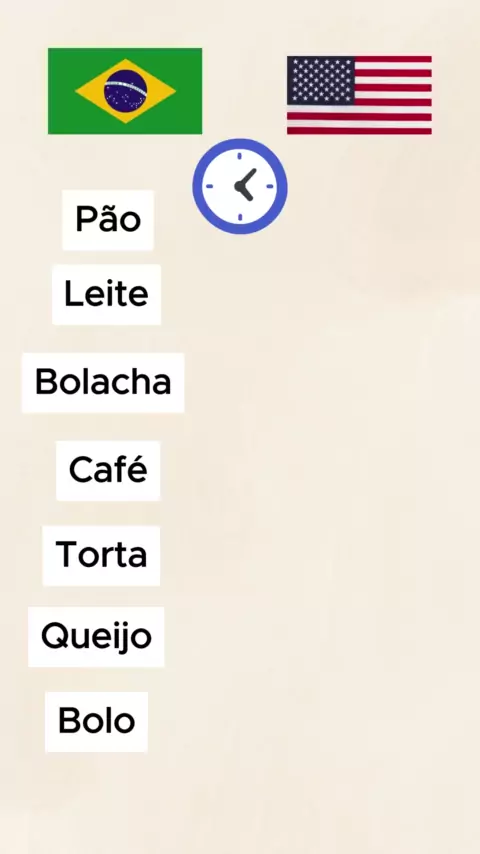 Pão

Leite

Bolacha

Café

Torta

Queijo

Bolo