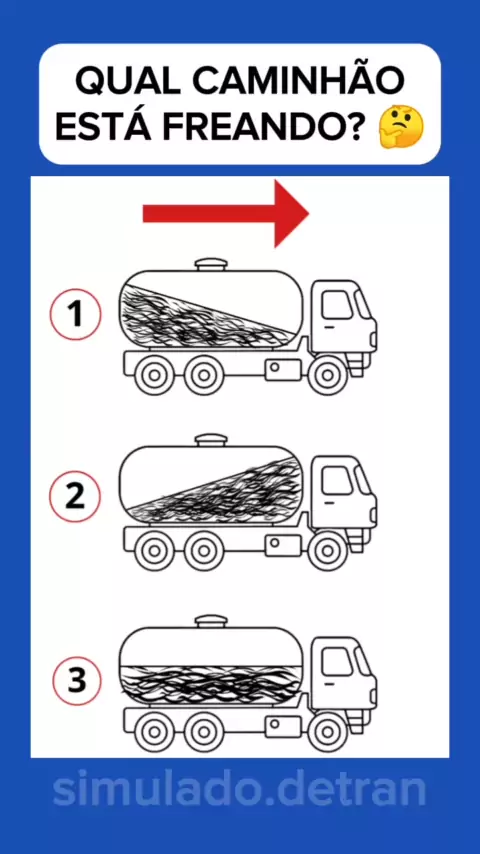 QUAL CAMINHÃO ESTÁ FREANDO? 🤔

1

2

3

simulado.detran