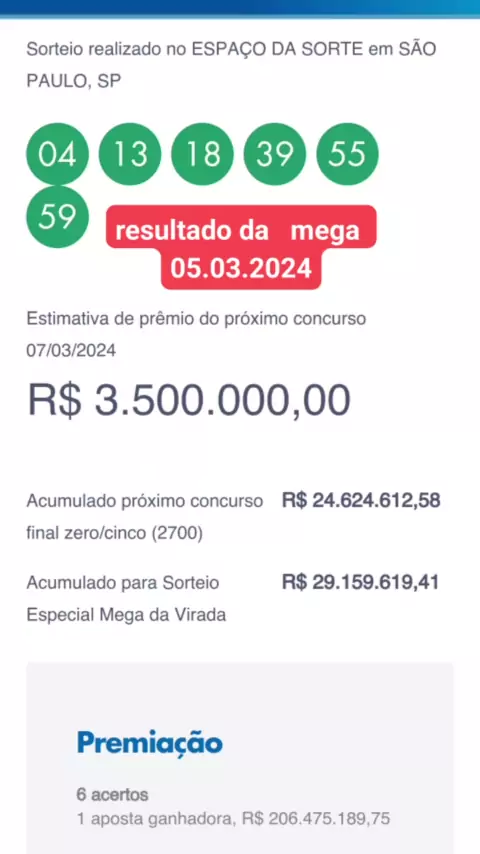 Sorteio realizado no ESPAÇO DA SORTE em SÃO PAULO, SP

04 13 18 39 55
59

resultado da mega
05.03.2024

Estimativa de prêmio do próximo concurso 07/03/2024

R$ 3.500.000,00

Acumulado próximo concurso final zero/cinco (2700) R$ 24.624.612,58

Acumulado para Sorteio Especial Mega da Virada R$ 29.159.619,41

Premiação

6 acertos
1 aposta ganhadora, R$ 206.475.189,75