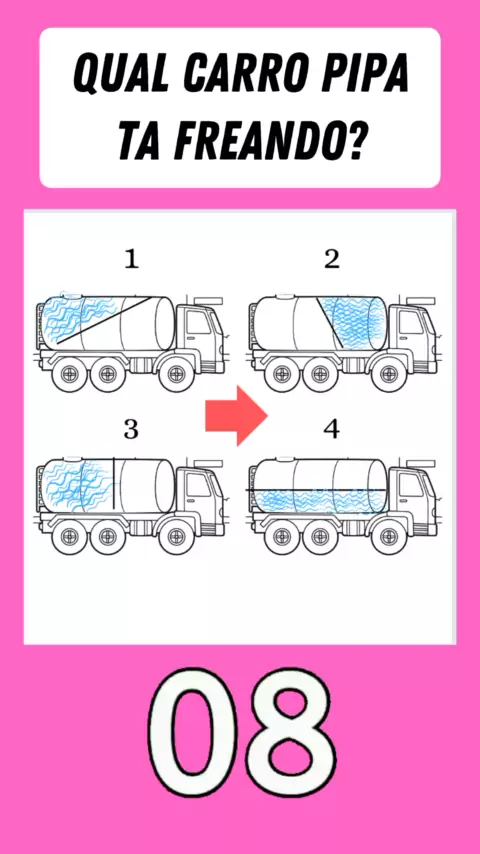 QUAL CARRO PIPA TA FREANDO?

1

2

3

4

08