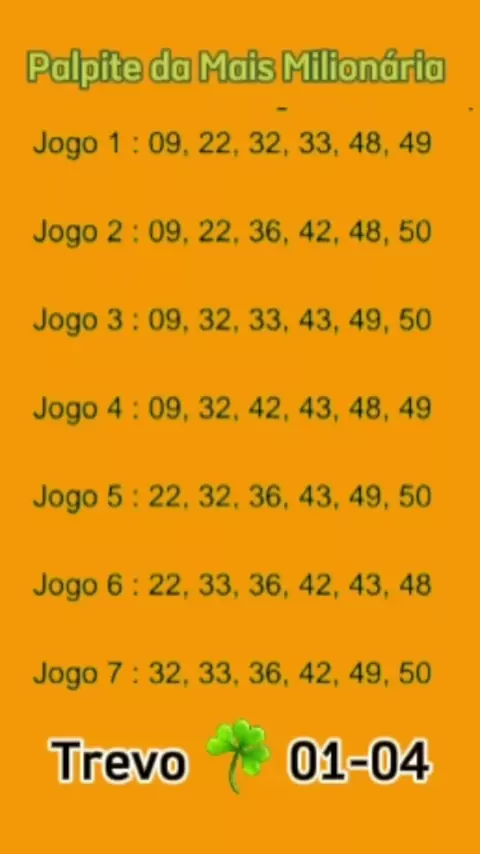 Palpite da Mais Milionária

Jogo 1 : 09, 22, 32, 33, 48, 49

Jogo 2 : 09, 22, 36, 42, 48, 50

Jogo 3 : 09, 32, 33, 43, 49, 50

Jogo 4 : 09, 32, 42, 43, 48, 49

Jogo 5 : 22, 32, 36, 43, 49, 50

Jogo 6 : 22, 33, 36, 42, 43, 48

Jogo 7 : 32, 33, 36, 42, 49, 50

Trevo 🍀 01-04