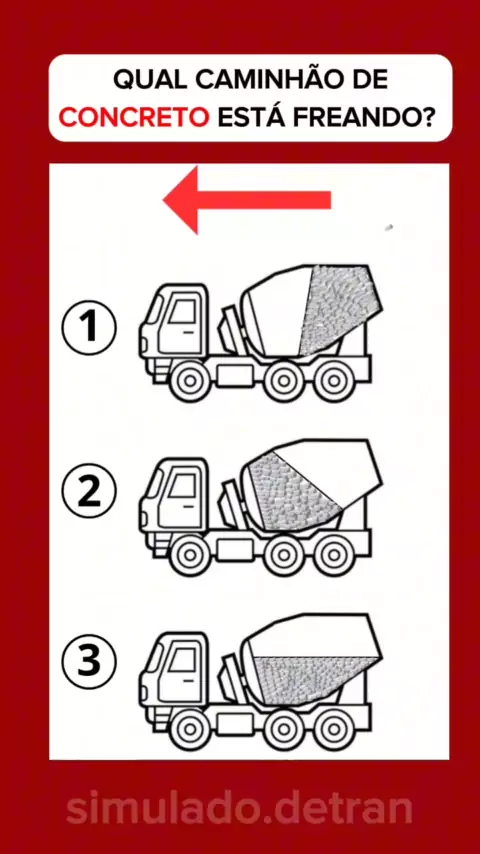 QUAL CAMINHÃO DE CONCRETO ESTÁ FREANDO?

1

2

3

simulado.detran