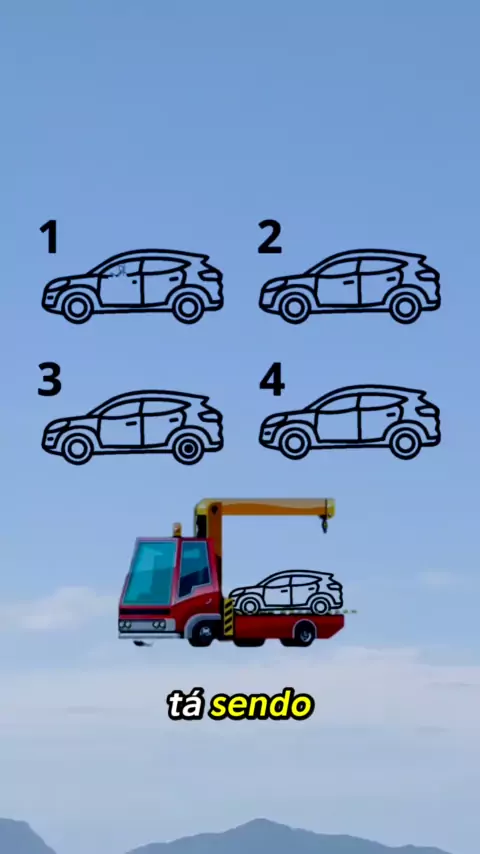 1
2
3
4
tá sendo