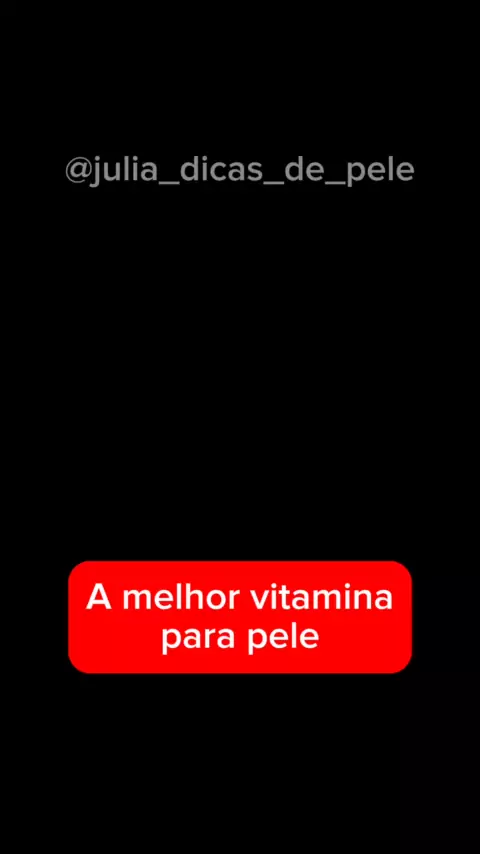 @julia_dicas_de_pele

A melhor vitamina para pele