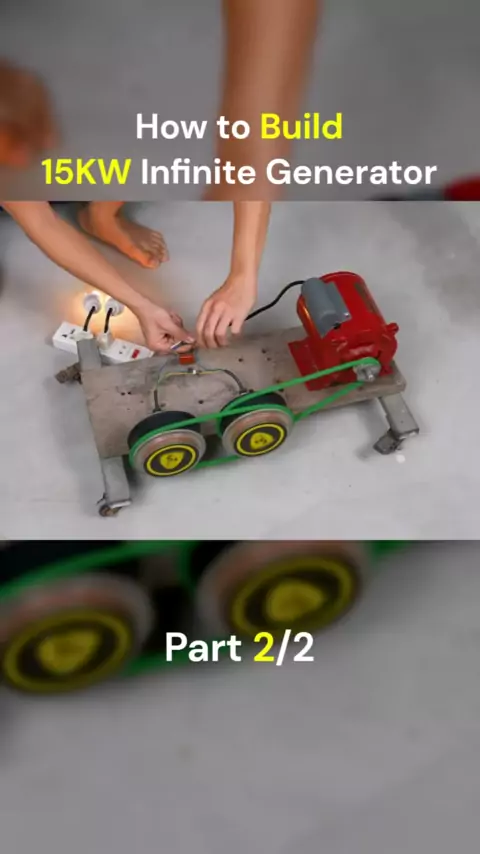 How to Build
15KW Infinite Generator

Part 2/2