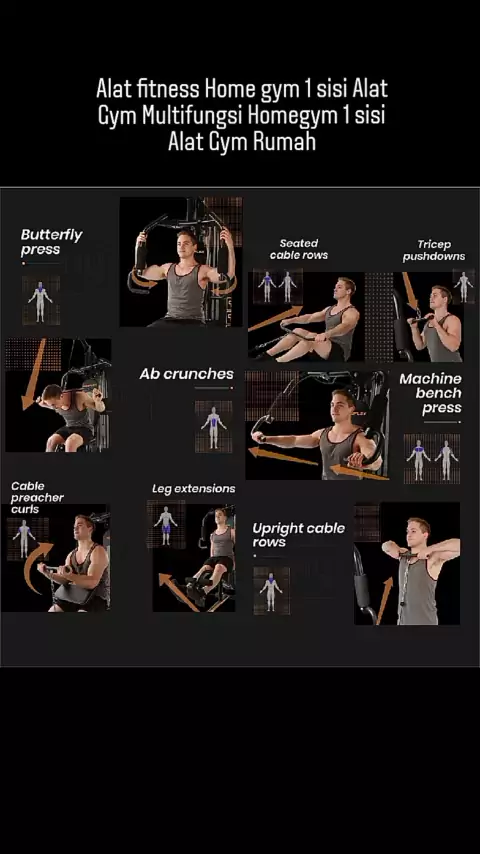 Alat fitness Home gym 1 sisi Alat Gym Multifungsi Homegym 1 sisi Alat Gym Rumah

Butterfly press

Seated cable rows

Tricep pushdowns

Ab crunches

Machine bench press

Cable preacher curls

Leg extensions

Upright cable rows