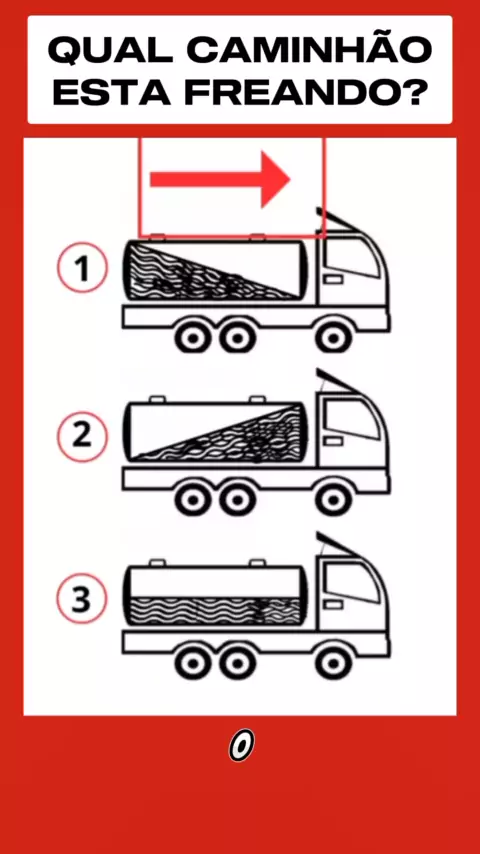 QUAL CAMINHÃO ESTA FREANDO?

1

2

3

0