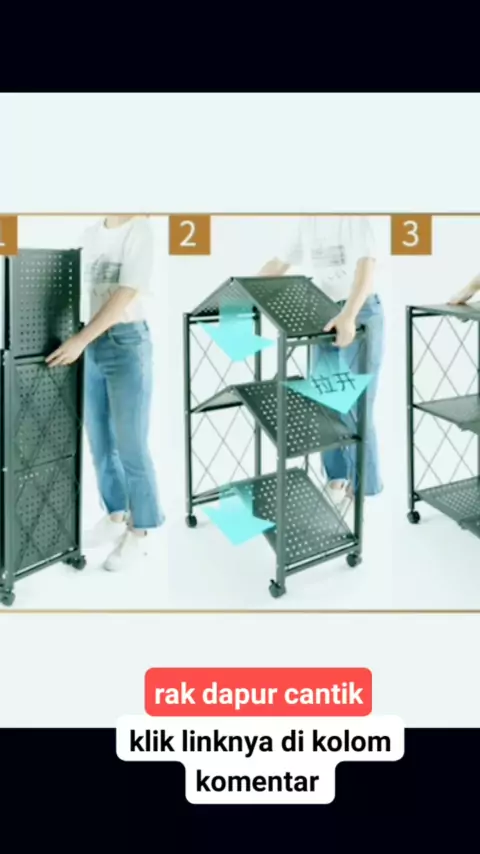 1

2

拉开

3

rak dapur cantik

klik linknya di kolom komentar