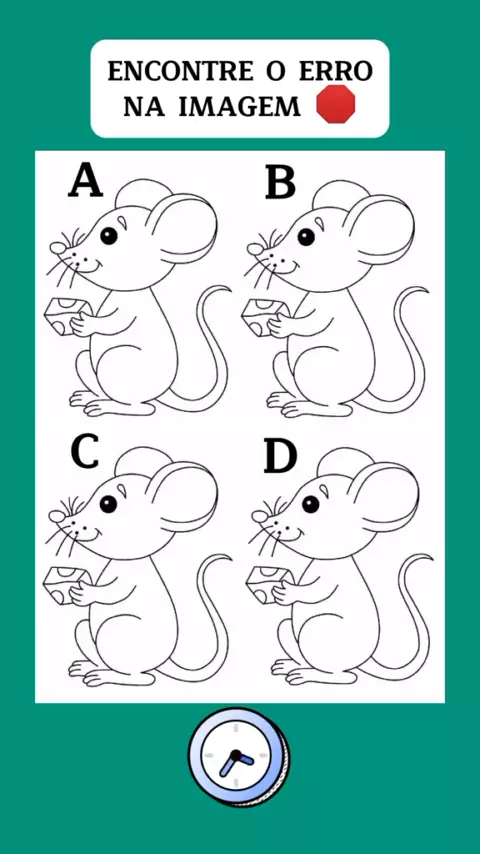 ENCONTRE O ERRO NA IMAGEM

A

B

C

D