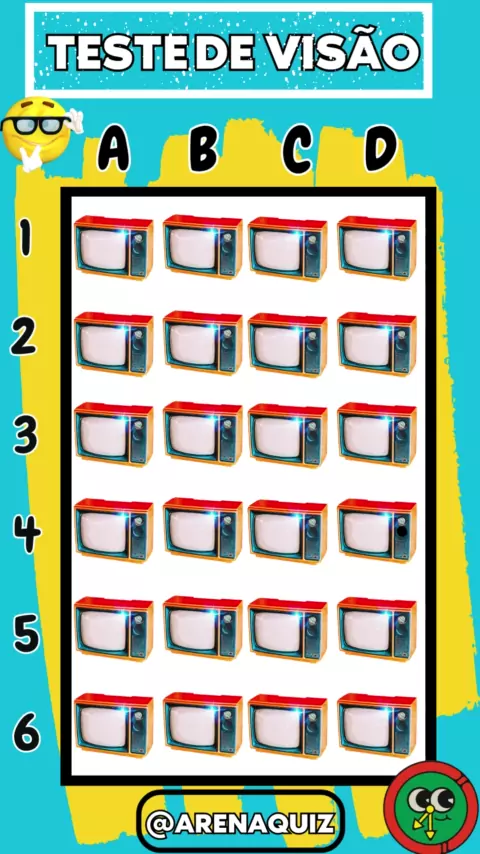 TESTE DE VISÃO

A B C D

1
2
3
4
5
6

@ARENAQUIZ