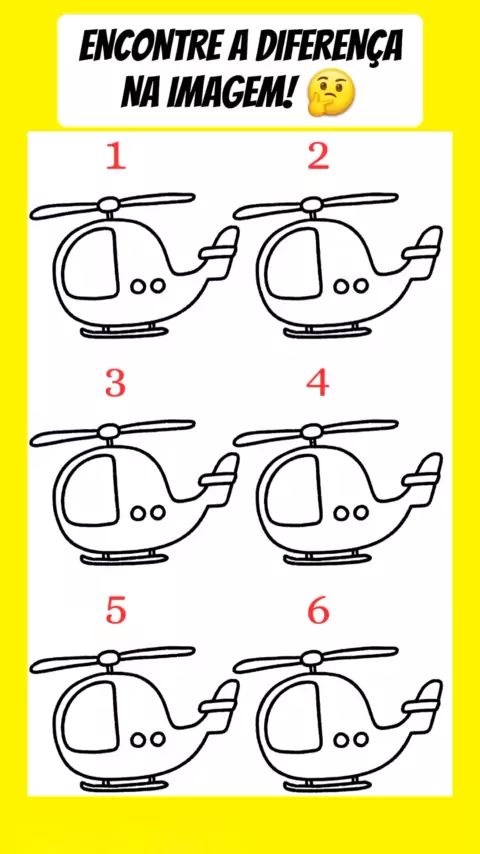 ENCONTRE A DIFERENÇA NA IMAGEM! 🤔

1

2

3

4

5

6