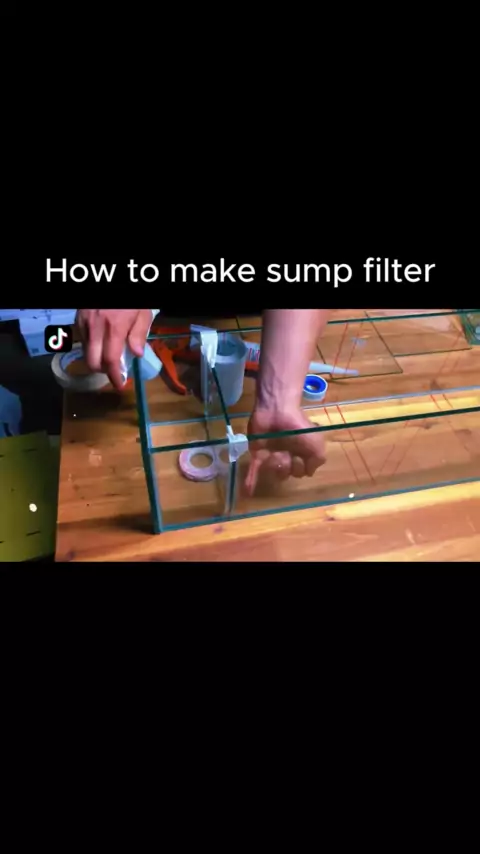 How to make sump filter