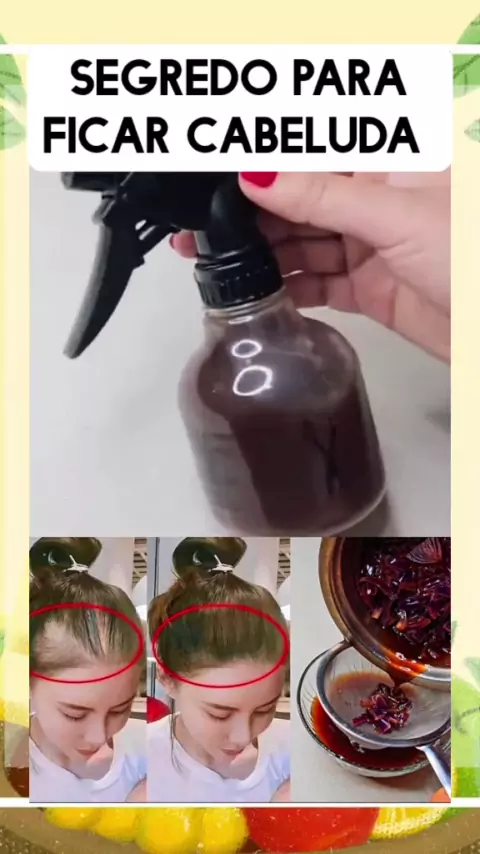 SEGREDO PARA FICAR CABELUDA