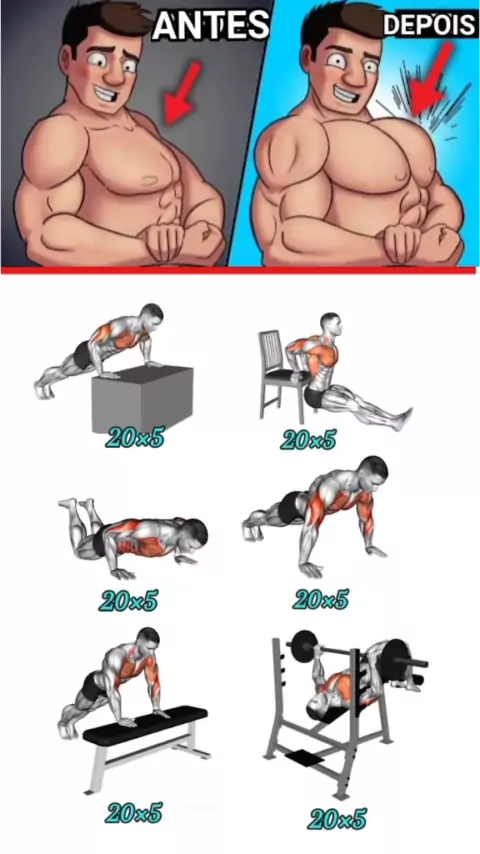 ANTES DEPOIS

20×5

20×5

20×5

20×5

20×5

20×5