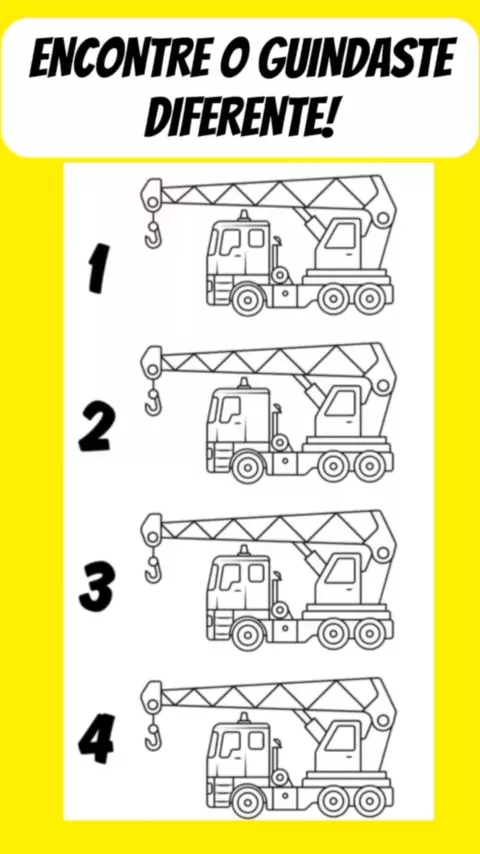 ENCONTRE O GUINDASTE DIFERENTE!

1

2

3

4