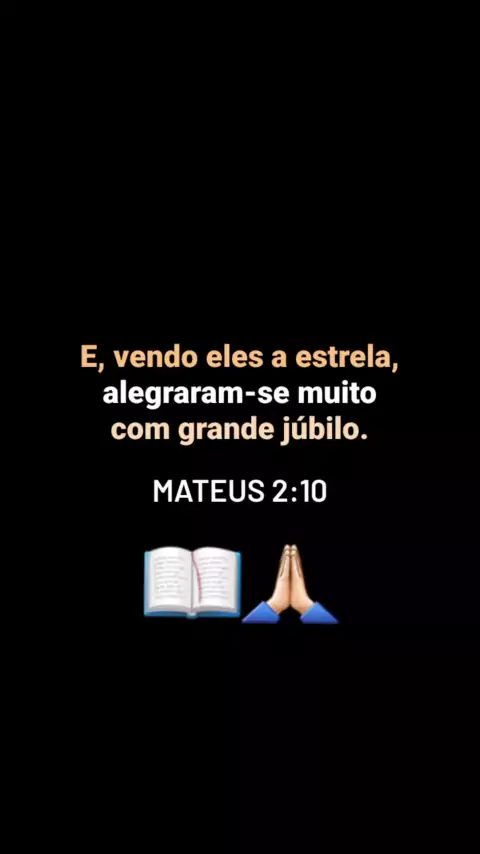 E, vendo eles a estrela, alegraram-se muito com grande júbilo.

MATEUS 2:10