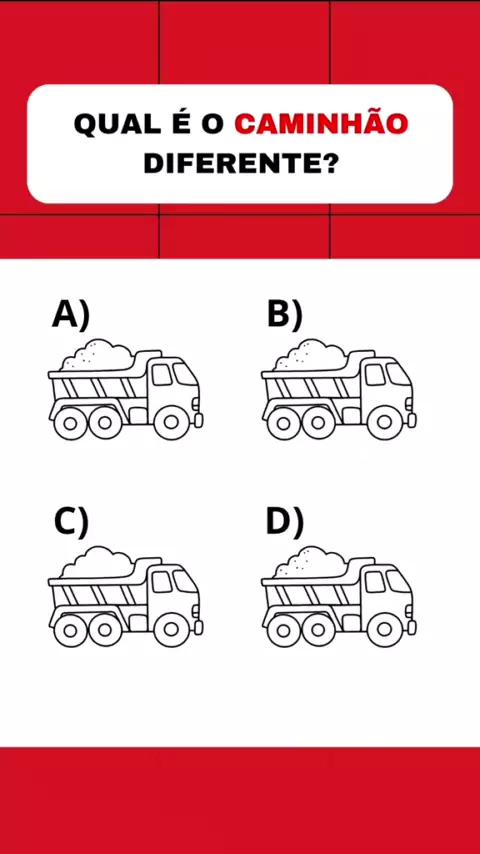 QUAL É O CAMINHÃO DIFERENTE?

A)

B)

C)

D)