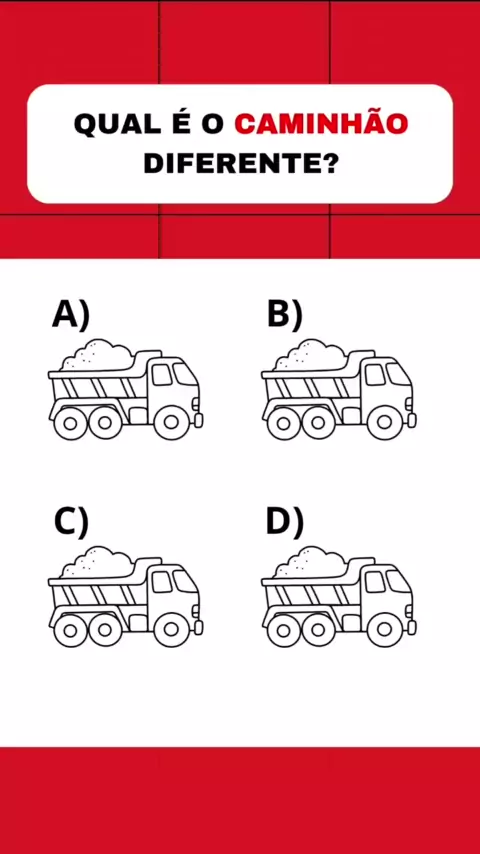 QUAL É O CAMINHÃO DIFERENTE?

A)

B)

C)

D)